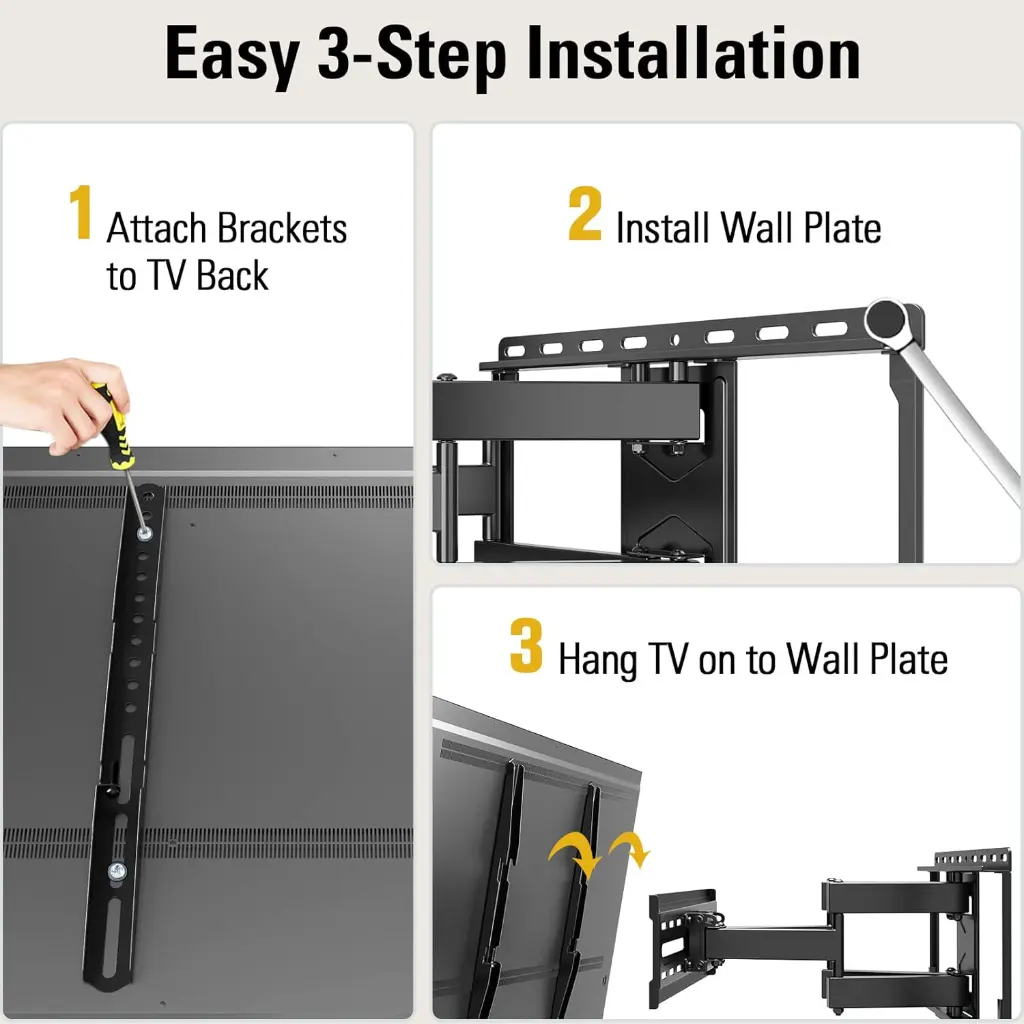 Easy 3-Step Installation

1 Attach Brackets to TV Back

2 Install Wall Plate

3 Hang TV on to Wall Plate